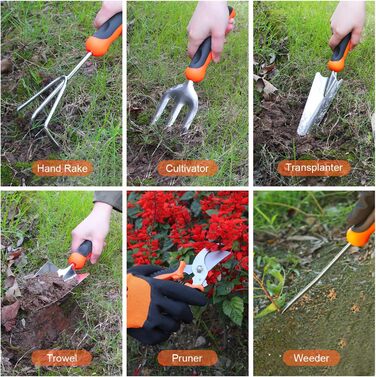 Hand Rake

Cultivator

Transplanter

Trowel

Pruner

Weeder