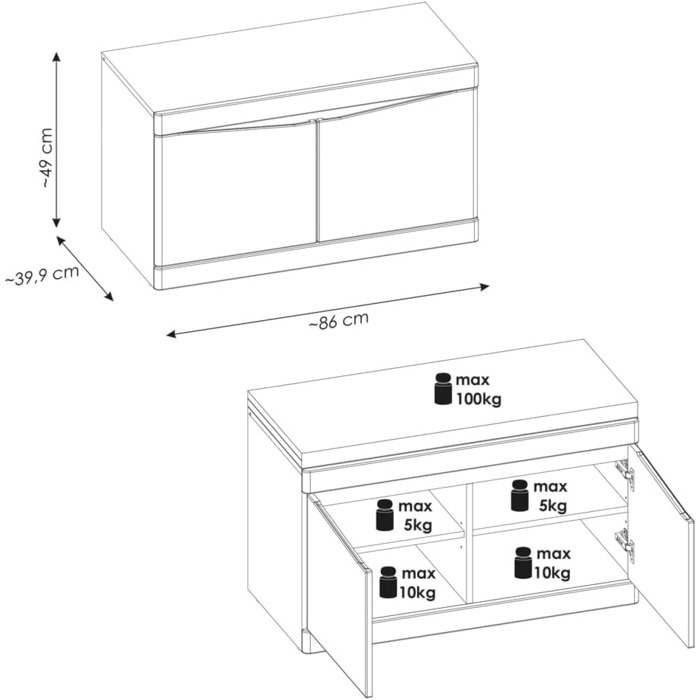 ~49 cm

~39,9 cm

~86 cm

max
100kg

max
5kg

max
5kg

max
10kg

max
10kg