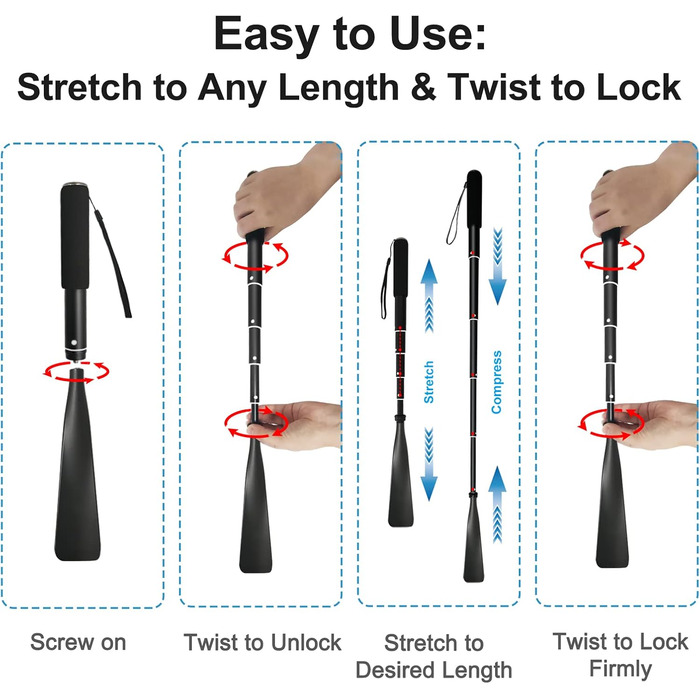 Easy to Use:
Stretch to Any Length & Twist to Lock

Stretch

Compress

Screw on

Twist to Unlock

Stretch to Desired Length

Twist to Lock Firmly