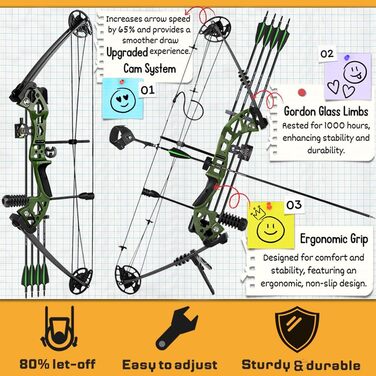 Increases arrow speed by 65% and provides a smoother draw experience.

Upgraded Cam System

01

02

Gordon Glass Limbs

Rested for 1000 hours, enhancing stability and durability.

03

Ergonomic Grip

Designed for comfort and stability, featuring an ergonomic, non-slip design.

80% let-off

Easy to adjust

Sturdy & durable