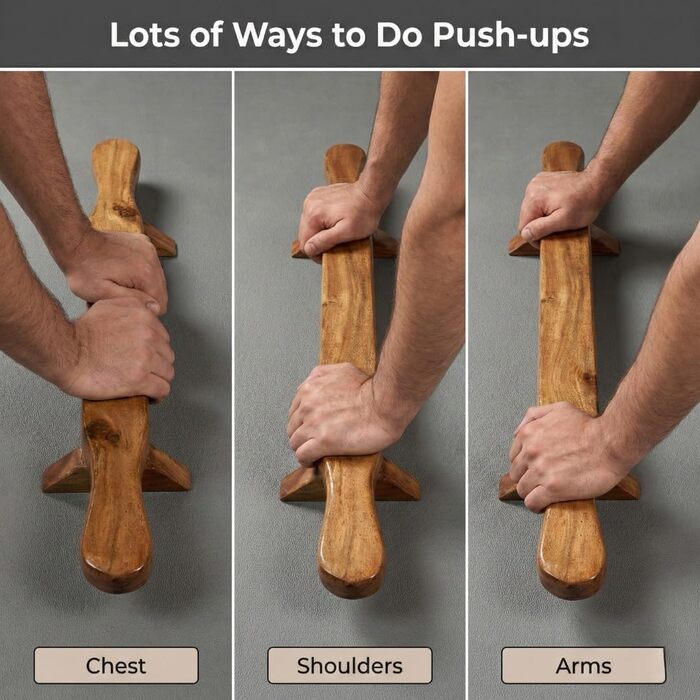 Lots of Ways to Do Push-ups

Chest

Shoulders

Arms