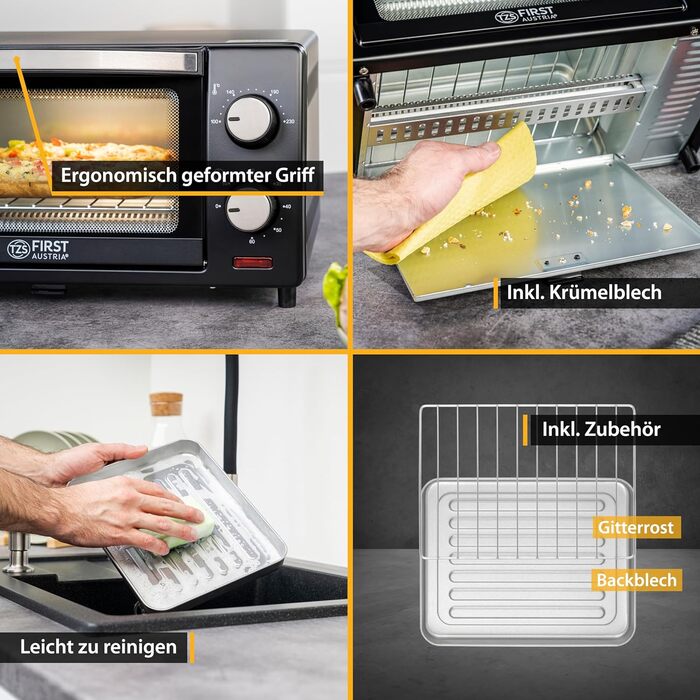 140
190
100
230
Ergonomisch geformter Griff
0
40
50
60
TZS FIRST AUSTRIA

TZS FIRST AUSTRIA
Inkl. Krümelblech

Leicht zu reinigen

Inkl. Zubehör
Gitterrost
Backblech