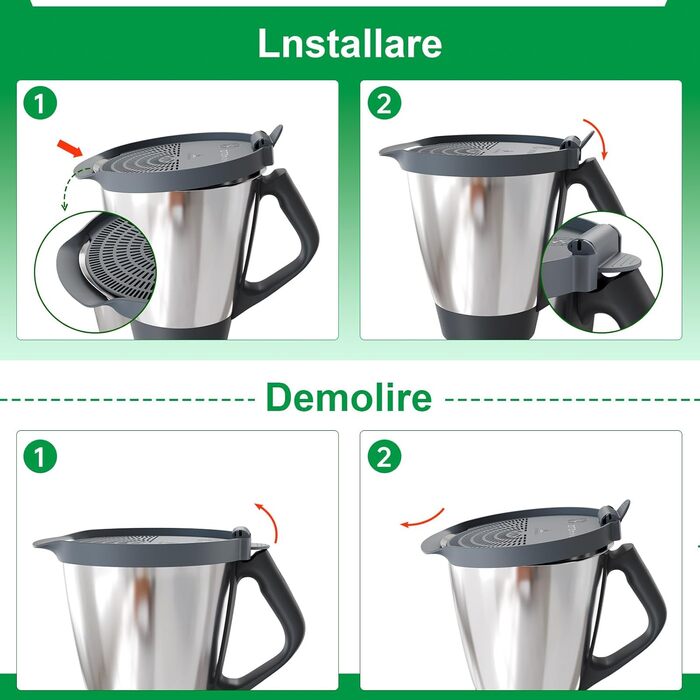 Lnstallare

1

2

Demolire

1

2