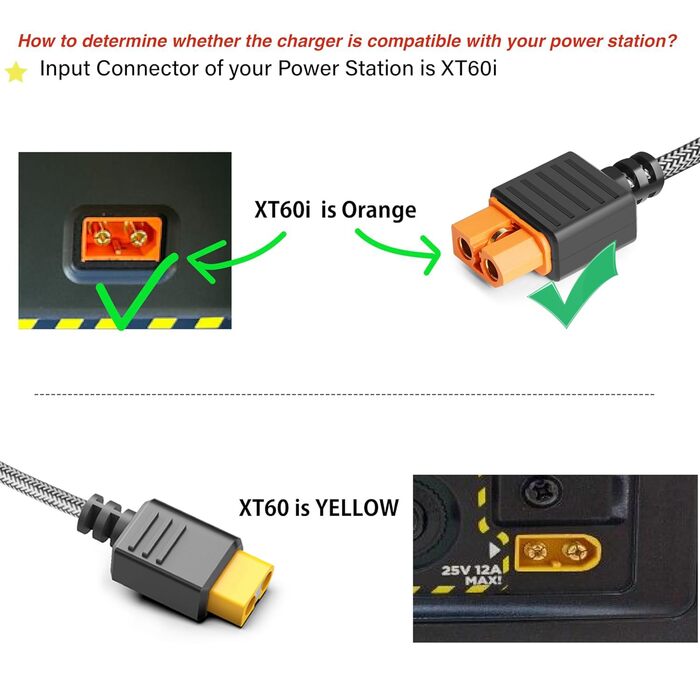 How to determine whether the charger is compatible with your power station?

Input Connector of your Power Station is XT60i

XT60i is Orange

XT60 is YELLOW

25V 12A MAX!