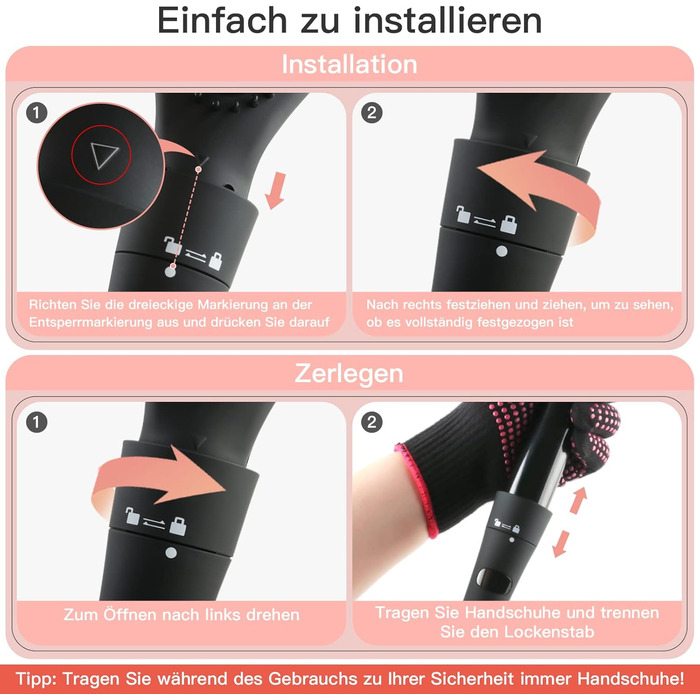 Einfach zu installieren

Installation

1

Richten Sie die dreieckige Markierung an der Entsperrmarkierung aus und drücken Sie darauf

2

Nach rechts festziehen und ziehen, um zu sehen, ob es vollständig festgezogen ist

Zerlegen

1

Zum Öffnen nach links drehen

2

Tragen Sie Handschuhe und trennen Sie den Lockenstab

Tipp: Tragen Sie während des Gebrauchs zu Ihrer Sicherheit immer Handschuhe!