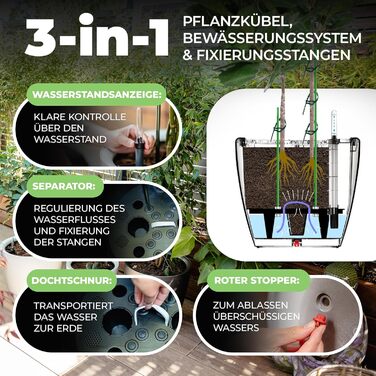 3-in-1

PFLANZKÜBEL, BEWÄSSERUNGSSYSTEM & FIXIERUNGSSTANGEN

WASSERSTANDSANZEIGE:

KLARE KONTROLLE ÜBER DEN WASSERSTAND

SEPARATOR:

REGULIERUNG DES WASSERFLUSSES UND FIXIERUNG DER STANGEN

DOCHTSCHNUR:

TRANSPORTIERT DAS WASSER ZUR ERDE

ROTER STOPPER:

ZUM ABLASSEN ÜBERSCHÜSSIGEN WASSERS