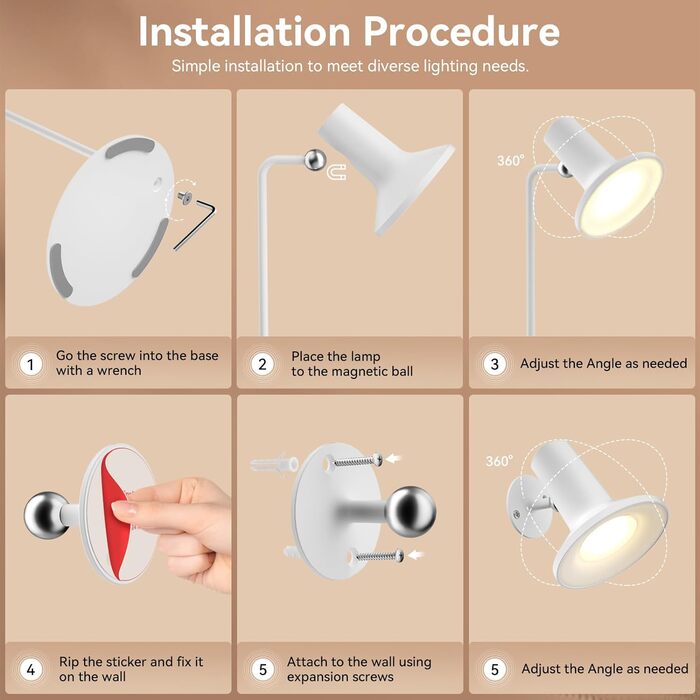 Installation Procedure

Simple installation to meet diverse lighting needs.

360°

1 Go the screw into the base with a wrench

2 Place the lamp to the magnetic ball

3 Adjust the Angle as needed

360°

4 Rip the sticker and fix it on the wall

5 Attach to the wall using expansion screws

5 Adjust the Angle as needed