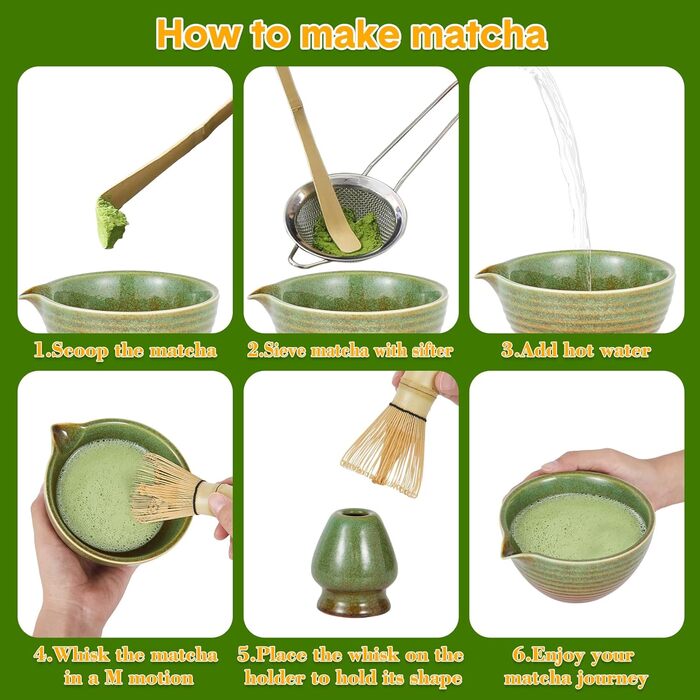 How to make matcha

1.Scoop the matcha

2.Sieve matcha with sifter

3.Add hot water

4.Whisk the matcha in a M motion

5.Place the whisk on the holder to hold its shape

6.Enjoy your matcha journey