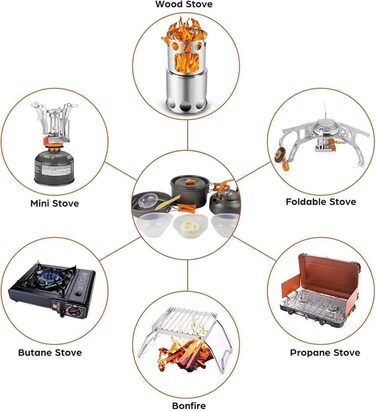 Wood Stove

Mini Stove

Foldable Stove

Butane Stove

Propane Stove

Bonfire