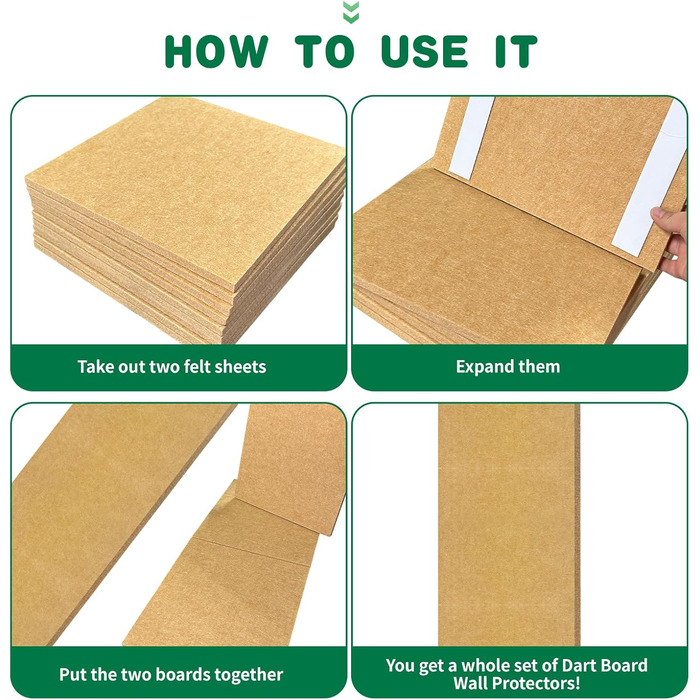 HOW TO USE IT

Take out two felt sheets

Expand them

Put the two boards together

You get a whole set of Dart Board Wall Protectors!