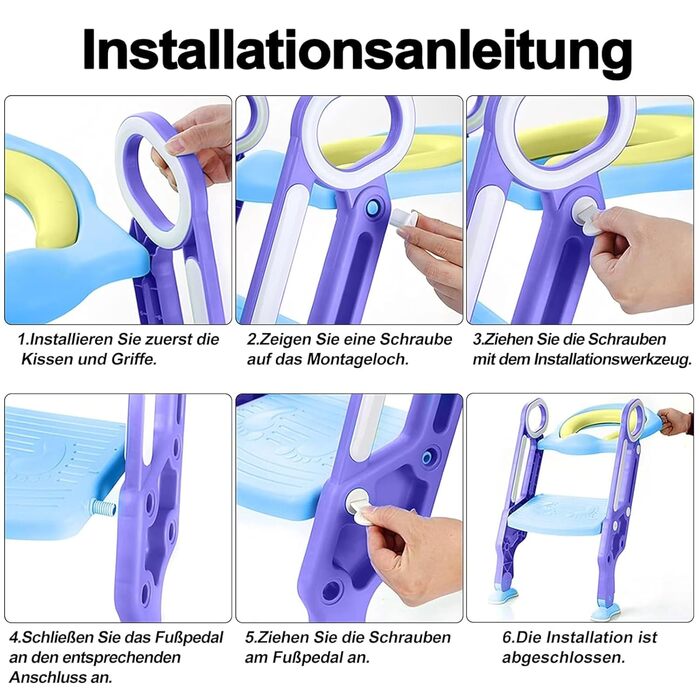 Installationsanleitung

1.Installieren Sie zuerst die Kissen und Griffe.

2.Zeigen Sie eine Schraube auf das Montageloch.

3.Ziehen Sie die Schrauben mit dem Installationswerkzeug.

4.Schließen Sie das Fußpedal an den entsprechenden Anschluss an.

5.Ziehen Sie die Schrauben am Fußpedal an.

6.Die Installation ist abgeschlossen.