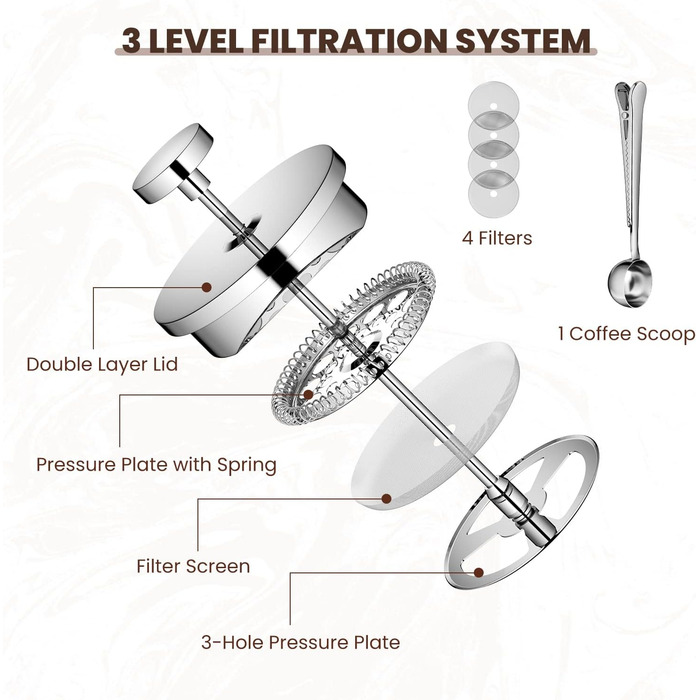 3 LEVEL FILTRATION SYSTEM

4 Filters

1 Coffee Scoop

Double Layer Lid

Pressure Plate with Spring

Filter Screen

3-Hole Pressure Plate