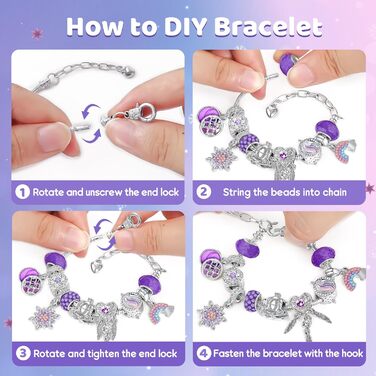 How to DIY Bracelet

1 Rotate and unscrew the end lock

2 String the beads into chain

3 Rotate and tighten the end lock

4 Fasten the bracelet with the hook