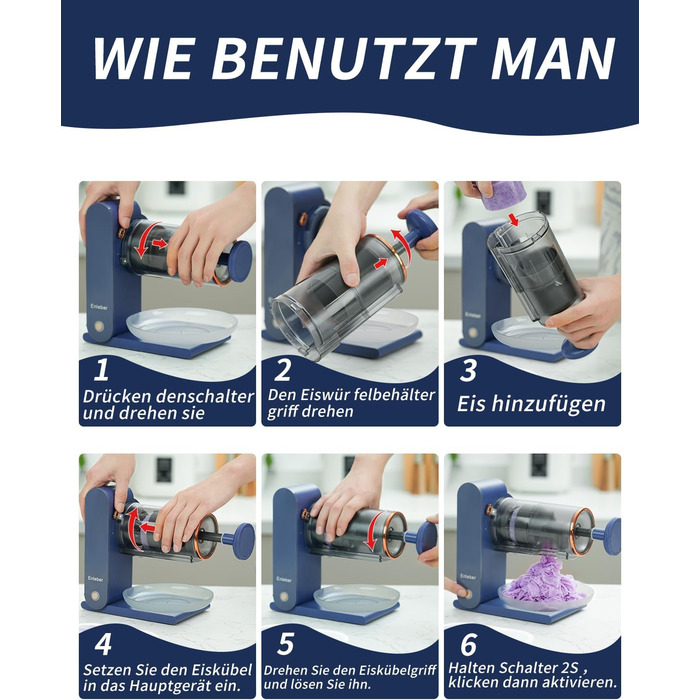 WIE BENUTZT MAN

Enleber

1
Drücken denschalter und drehen sie

2
Den Eiswür felbehälter griff drehen

Enleber

3
Eis hinzufügen

Enleber

4
Setzen Sie den Eiskübel in das Hauptgerät ein.

Enleber

5
Drehen Sie den Eiskübelgriff und lösen Sie ihn.

Enleber

6
Halten Schalter 2S , klicken dann aktivieren.