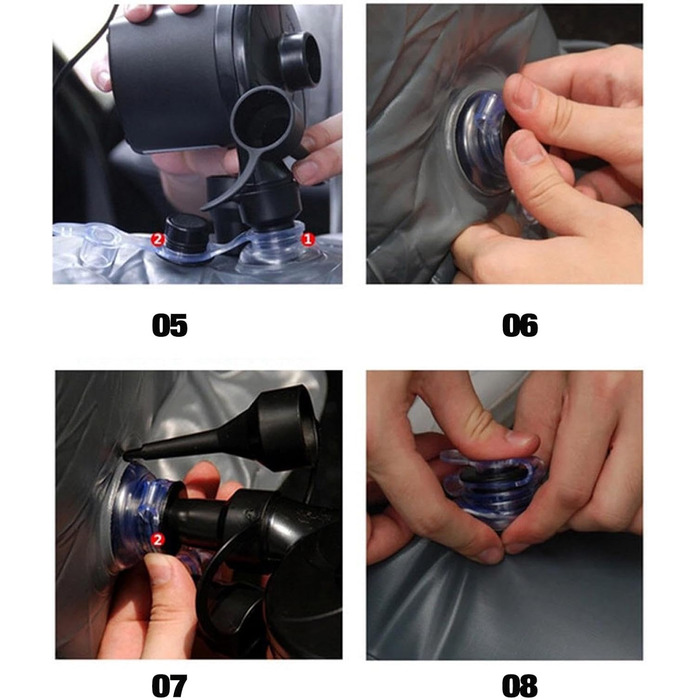 2
1
05
06
2
07
08