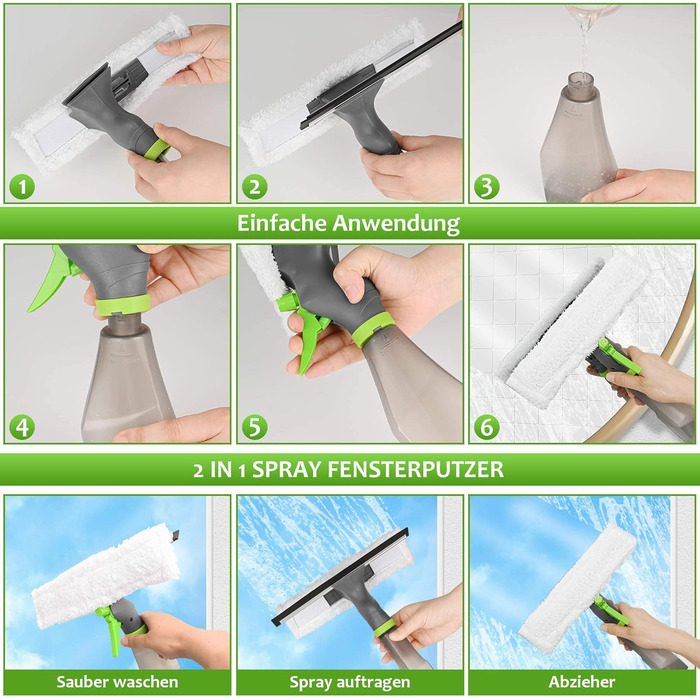 1
2
3
Einfache Anwendung
4
5
6
2 IN 1 SPRAY FENSTERPUTZER
Sauber waschen
Spray auftragen
Abzieher