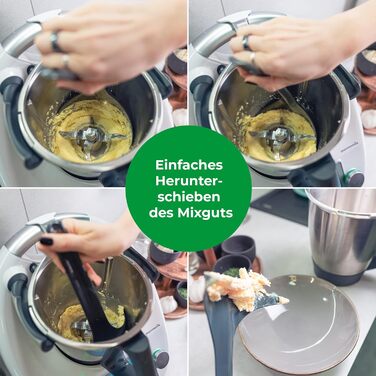 Einfaches Herunterschieben des Mixguts