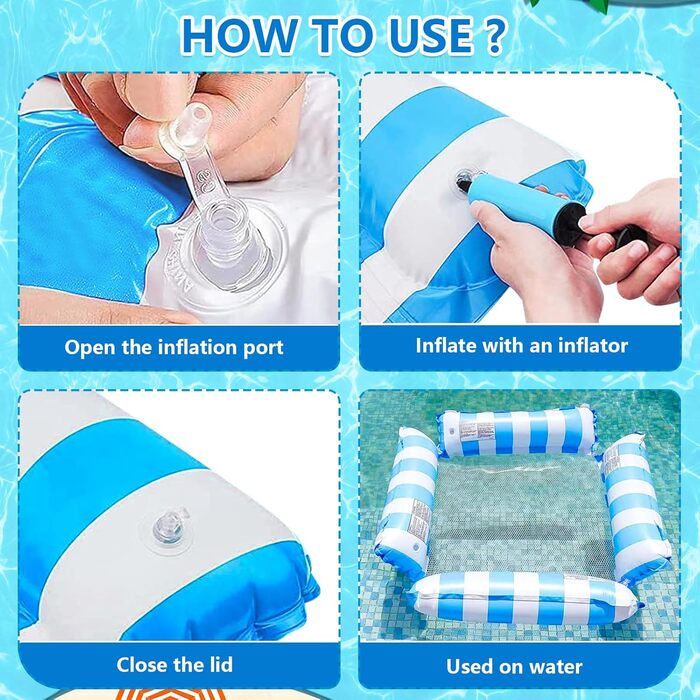 HOW TO USE ?

Open the inflation port

Inflate with an inflator

Close the lid

Used on water