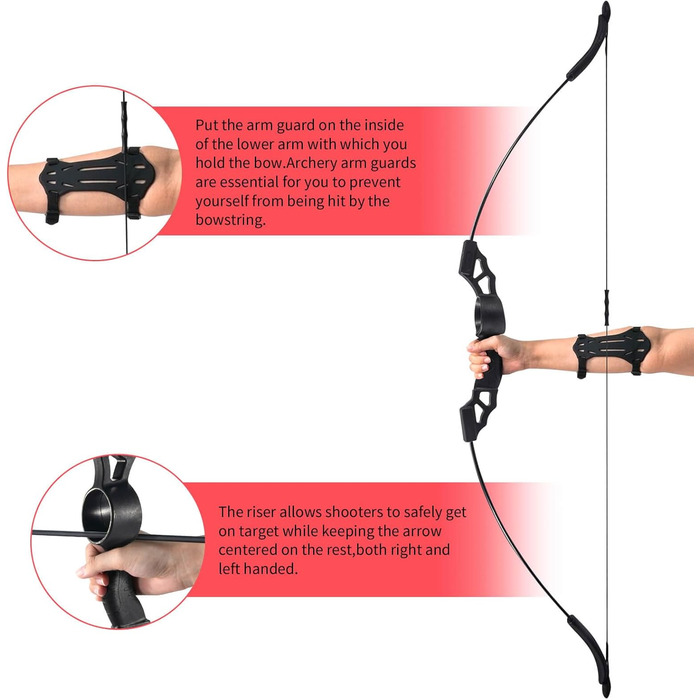 Put the arm guard on the inside of the lower arm with which you hold the bow.Archery arm guards are essential for you to prevent yourself from being hit by the bowstring.

The riser allows shooters to safely get on target while keeping the arrow centered on the rest,both right and left handed.