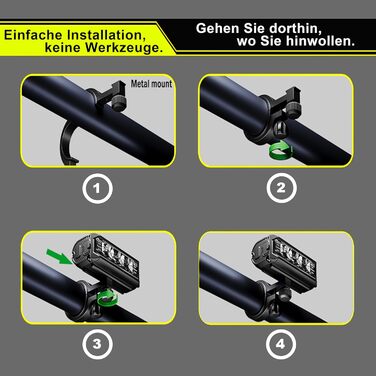 Einfache Installation, keine Werkzeuge.

Gehen Sie dorthin, wo Sie hinwollen.

Metal mount

1

2

3

4