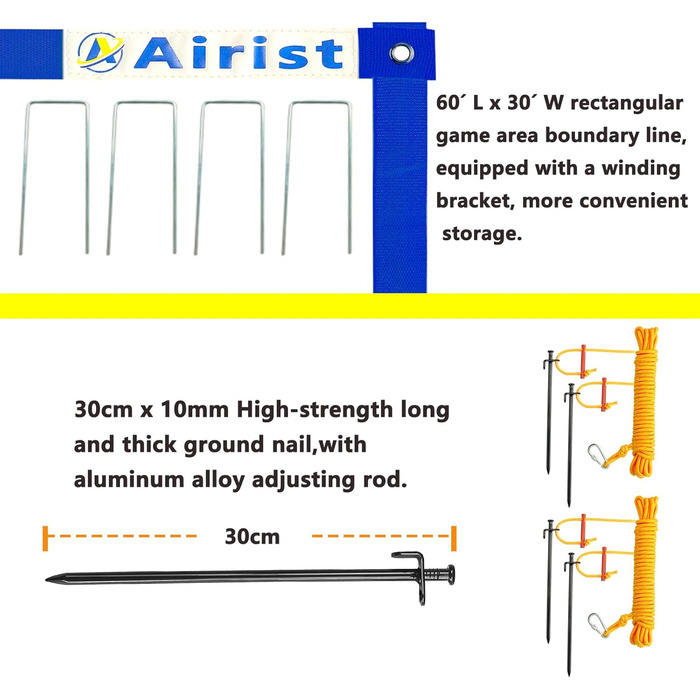 Airist

60´ L x 30´ W rectangular game area boundary line, equipped with a winding bracket, more convenient storage.

30cm x 10mm High-strength long and thick ground nail,with aluminum alloy adjusting rod.

30cm