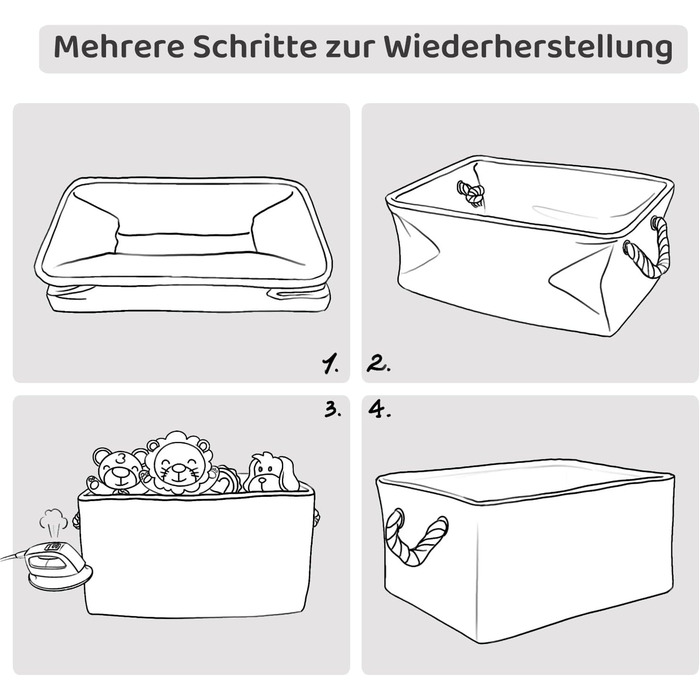 Mehrere Schritte zur Wiederherstellung

1.

2.

3.

4.