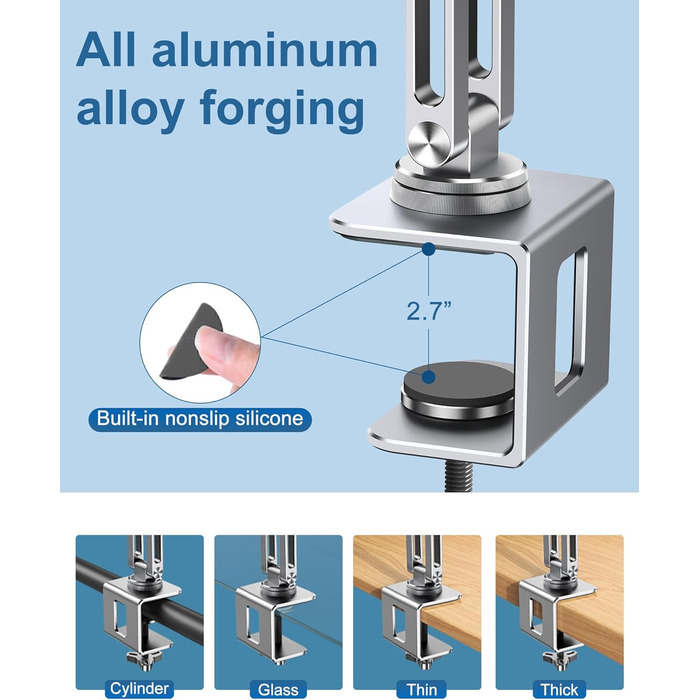 All aluminum alloy forging

2.7”

Built-in nonslip silicone

Cylinder

Glass

Thin

Thick