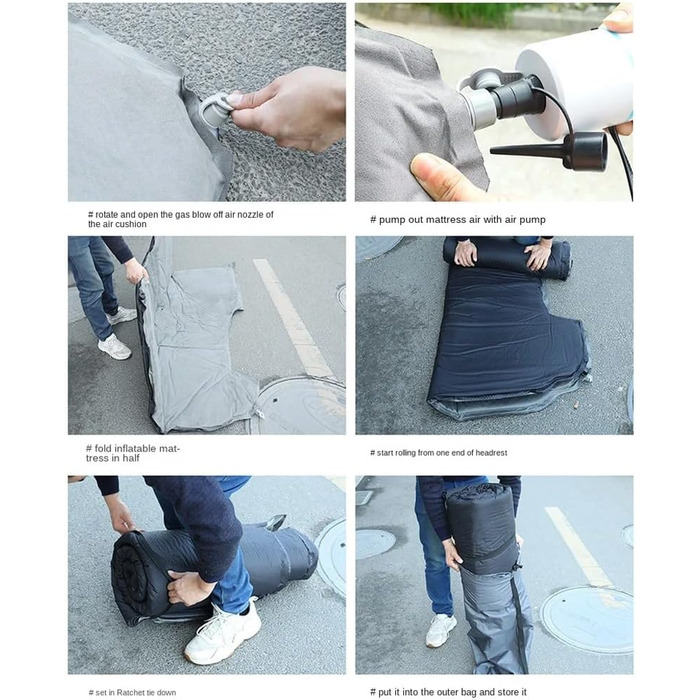 # rotate and open the gas blow off air nozzle of the air cushion

# pump out mattress air with air pump

# fold inflatable mattress in half

# start rolling from one end of headrest

# set in Ratchet tie down

# put it into the outer bag and store it