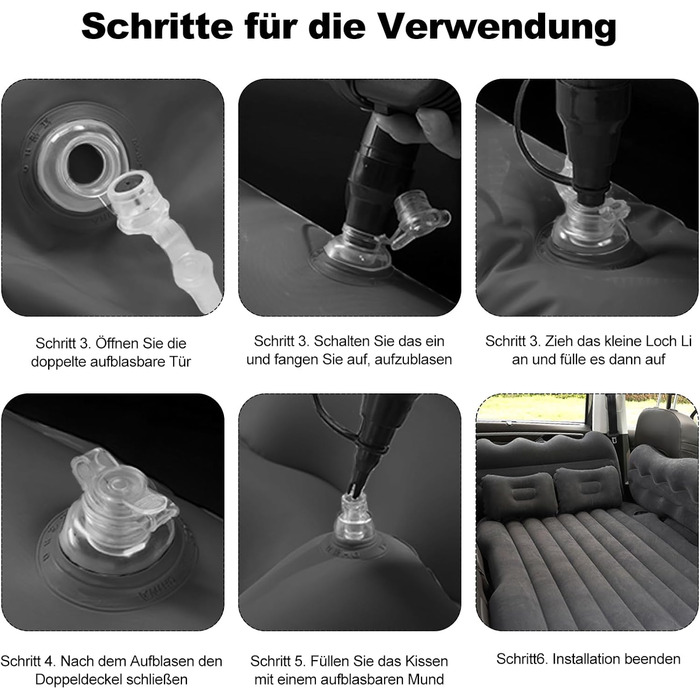 Schritte für die Verwendung

Schritt 3. Öffnen Sie die doppelte aufblasbare Tür

Schritt 3. Schalten Sie das ein und fangen Sie auf, aufzublasen

Schritt 3. Zieh das kleine Loch Li an und fülle es dann auf

Schritt 4. Nach dem Aufblasen den Doppeldeckel schließen

Schritt 5. Füllen Sie das Kissen mit einem aufblasbaren Mund

Schritt6. Installation beenden