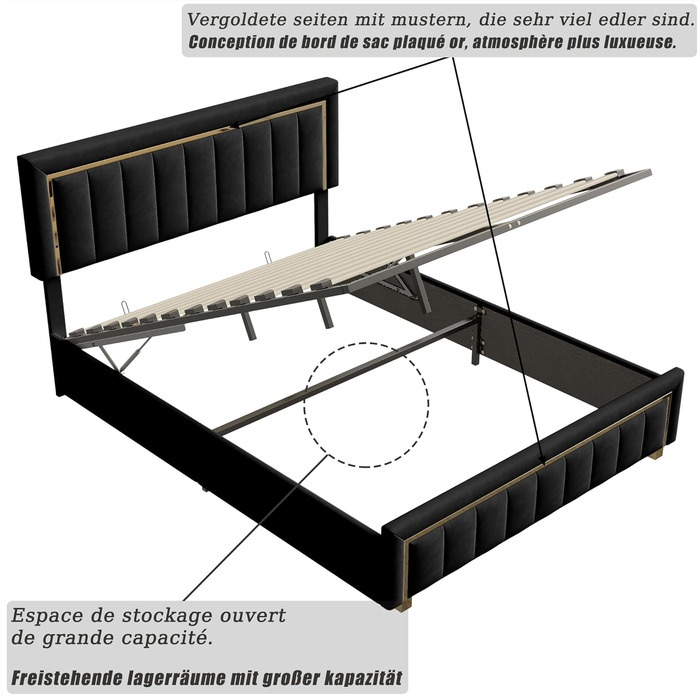 Vergoldete seiten mit mustern, die sehr viel edler sind.
Conception de bord de sac plaqué or, atmosphère plus luxueuse.

Espace de stockage ouvert de grande capacité.

Freistehende lagerräume mit großer kapazität