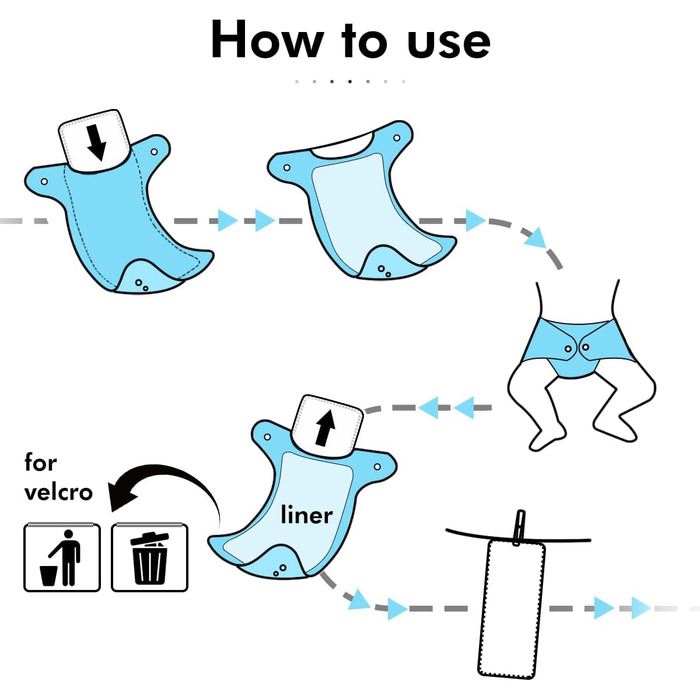 How to use

for velcro

liner