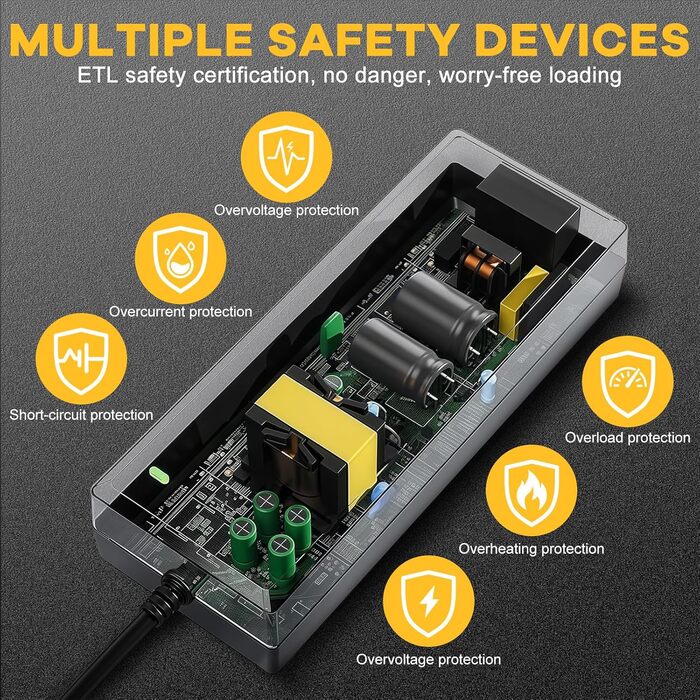 MULTIPLE SAFETY DEVICES
ETL safety certification, no danger, worry-free loading

Overvoltage protection

Overcurrent protection

Short-circuit protection

Overload protection

Overheating protection

Overvoltage protection