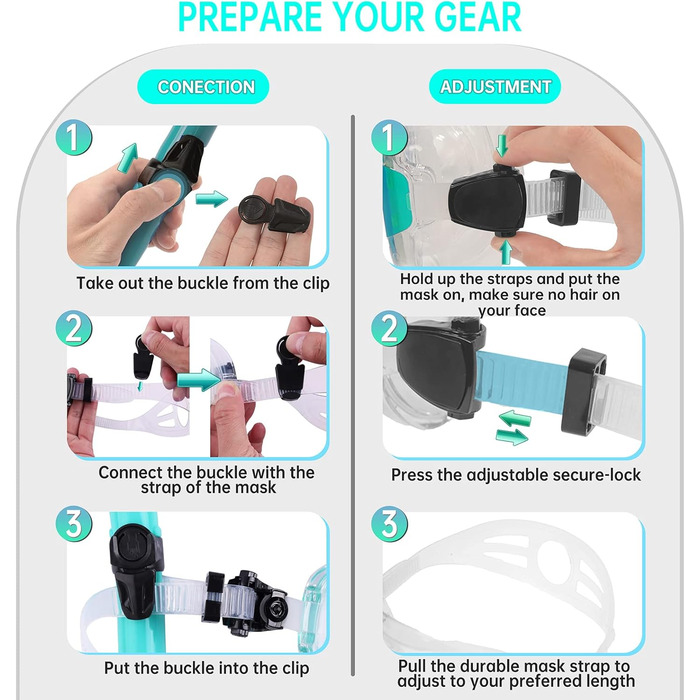 PREPARE YOUR GEAR

CONECTION

1

Take out the buckle from the clip

2

Connect the buckle with the strap of the mask

3

Put the buckle into the clip

ADJUSTMENT

1

Hold up the straps and put the mask on, make sure no hair on your face

2

Press the adjustable secure-lock

3

Pull the durable mask strap to adjust to your preferred length