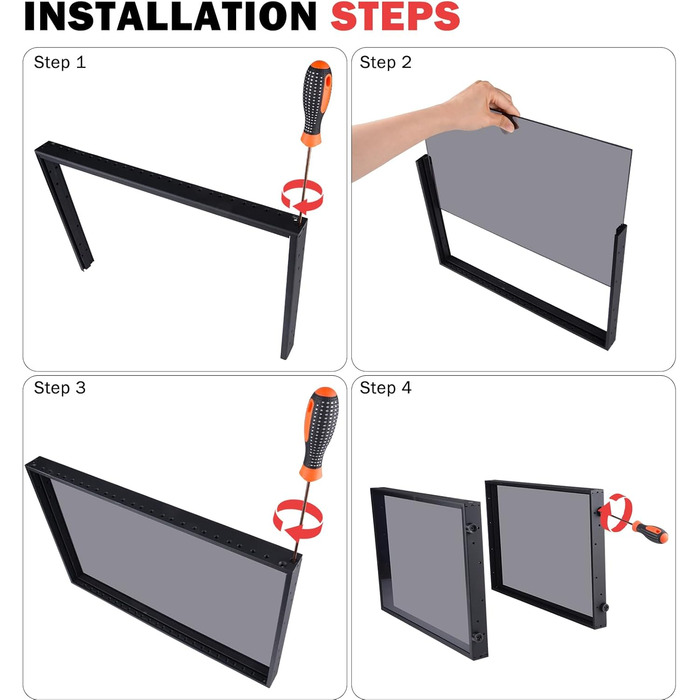 INSTALLATION STEPS

Step 1

Step 2

Step 3

Step 4