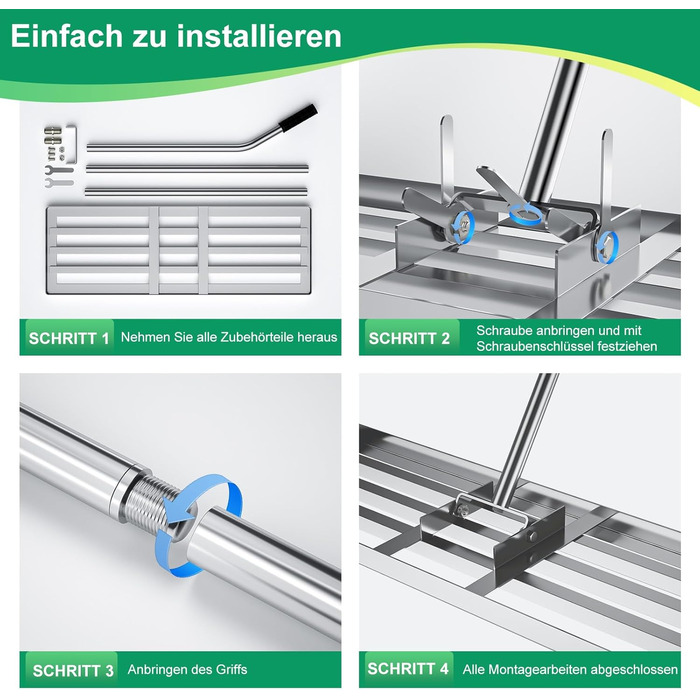 Einfach zu installieren

SCHRITT 1 Nehmen Sie alle Zubehörteile heraus

SCHRITT 2 Schraube anbringen und mit Schraubenschlüssel festziehen

SCHRITT 3 Anbringen des Griffs

SCHRITT 4 Alle Montagearbeiten abgeschlossen