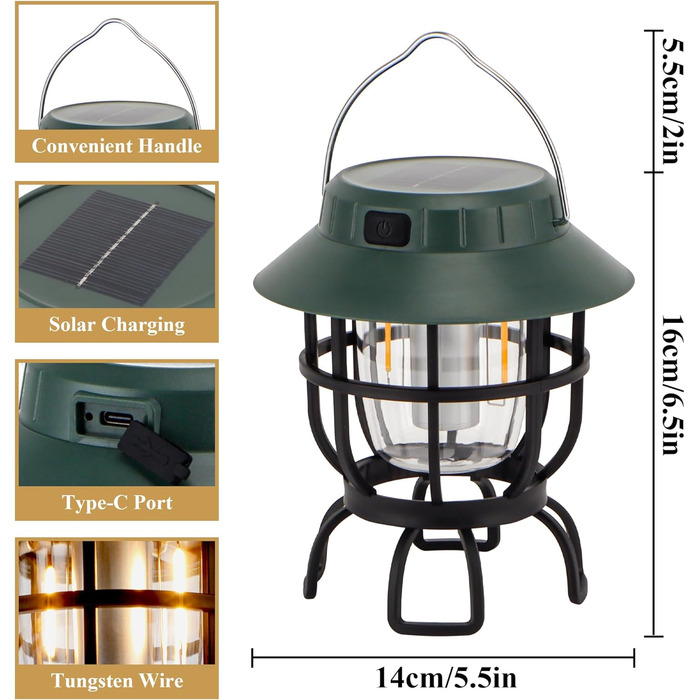 Convenient Handle

Solar Charging

Type-C Port

Tungsten Wire

5.5cm/2in

16cm/6.5in

14cm/5.5in