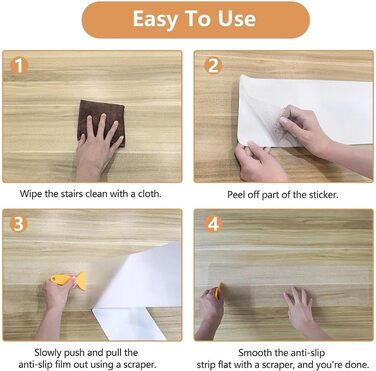 Easy To Use

1

Wipe the stairs clean with a cloth.

2

Peel off part of the sticker.

3

Slowly push and pull the anti-slip film out using a scraper.

4

Smooth the anti-slip strip flat with a scraper, and you're done.