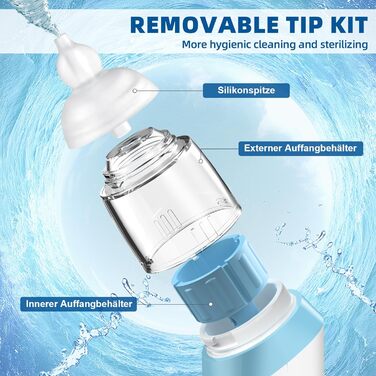 REMOVABLE TIP KIT
More hygienic cleaning and sterilizing

Silikonspitze

Externer Auffangbehälter

Innerer Auffangbehälter