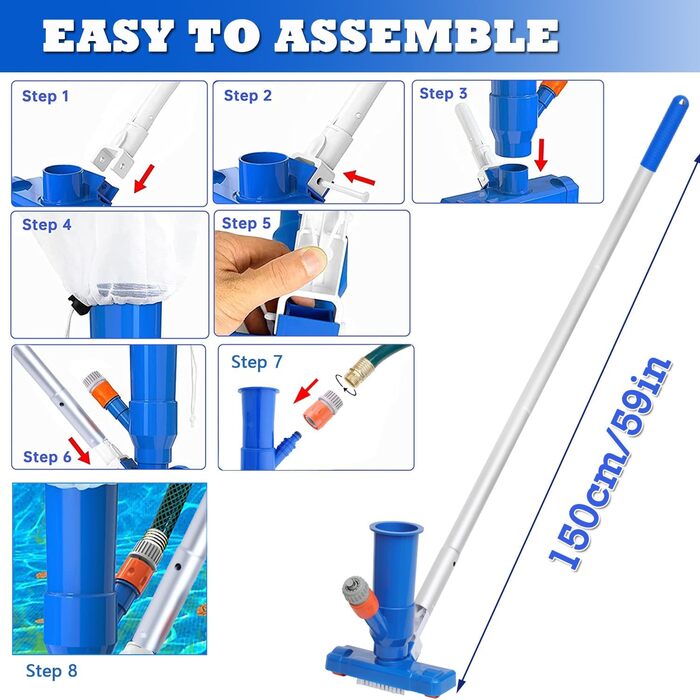 EASY TO ASSEMBLE

Step 1

Step 2

Step 3

Step 4

Step 5

Step 6

Step 7

Step 8

150cm/59in