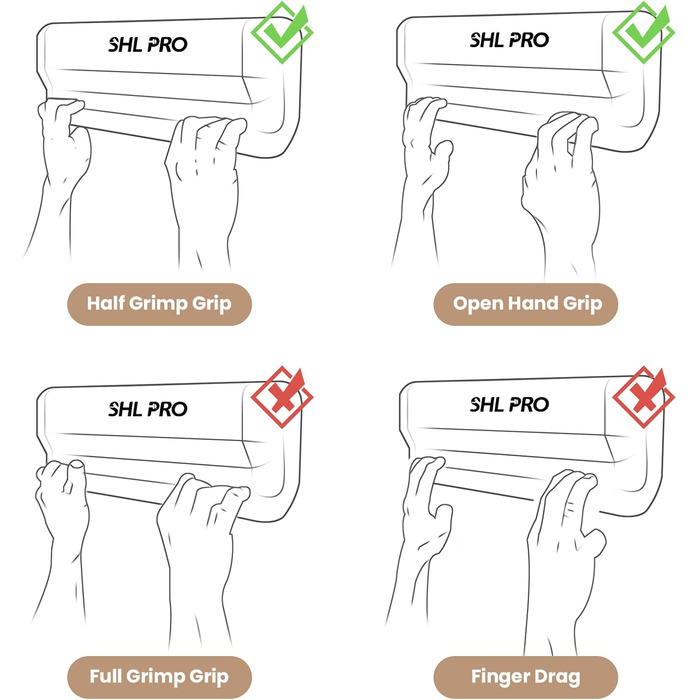 SHL PRO

Half Grimp Grip

SHL PRO

Open Hand Grip

SHL PRO

Full Grimp Grip

SHL PRO

Finger Drag