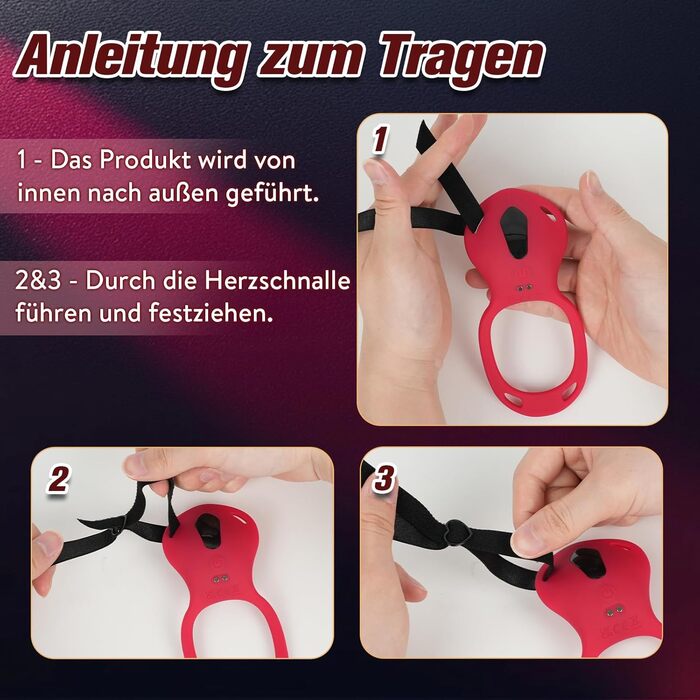 Anleitung zum Tragen

1 - Das Produkt wird von innen nach außen geführt.

2&3 - Durch die Herzschnalle führen und festziehen.

1

2

3