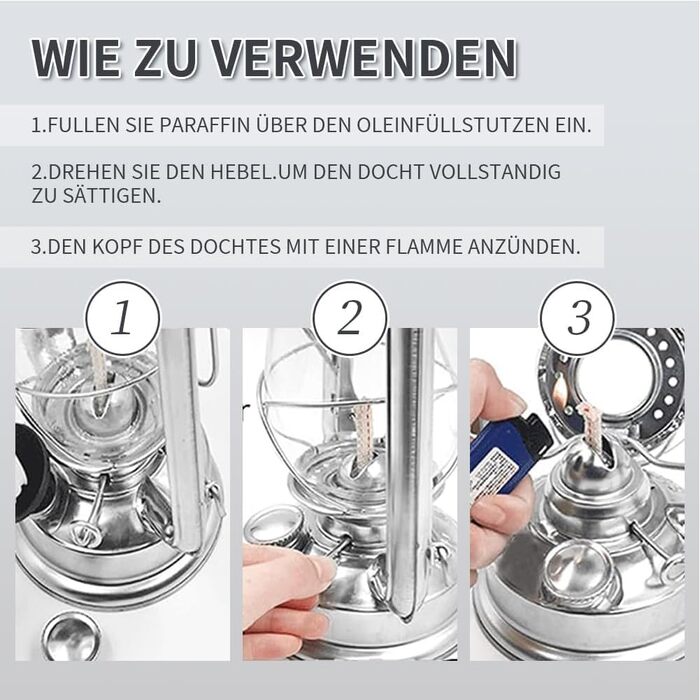 WIE ZU VERWENDEN

1.FULLEN SIE PARAFFIN ÜBER DEN OLEINFÜLLSTUTZEN EIN.

2.DREHEN SIE DEN HEBEL.UM DEN DOCHT VOLLSTANDIG ZU SÄTTIGEN.

3.DEN KOPF DES DOCHTES MIT EINER FLAMME ANZÜNDEN.

1

2

3