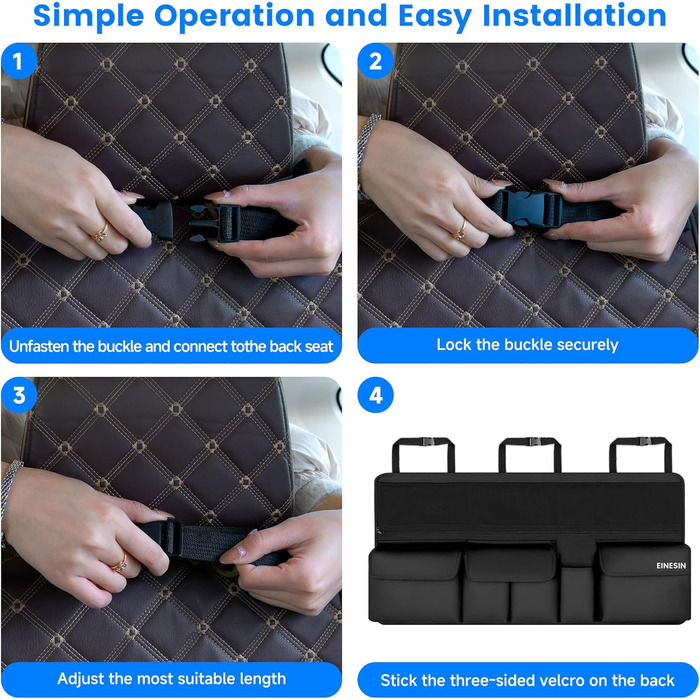 Simple Operation and Easy Installation

1

Unfasten the buckle and connect tothe back seat

2

Lock the buckle securely

3

Adjust the most suitable length

4

EINESIN

Stick the three-sided velcro on the back