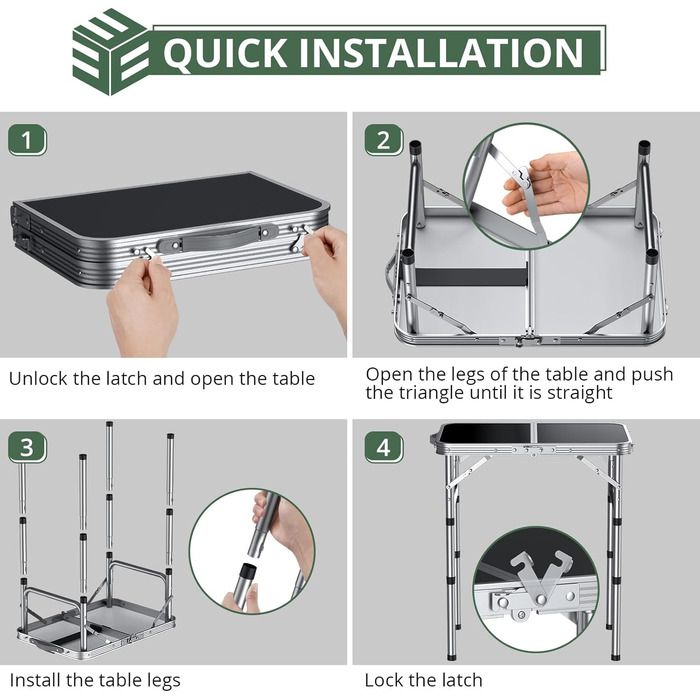 QUICK INSTALLATION

1

Unlock the latch and open the table

2

Open the legs of the table and push the triangle until it is straight

3

Install the table legs

4

Lock the latch