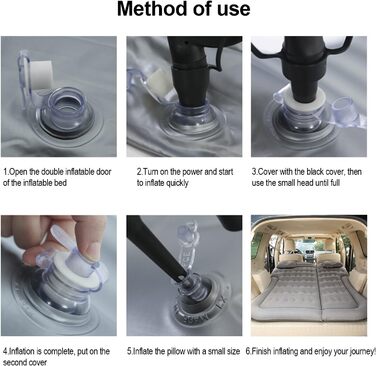 Method of use

1.Open the double inflatable door of the inflatable bed

2.Turn on the power and start to inflate quickly

3.Cover with the black cover, then use the small head until full

4.Inflation is complete, put on the second cover

5.Inflate the pillow with a small size

6.Finish inflating and enjoy your journey!