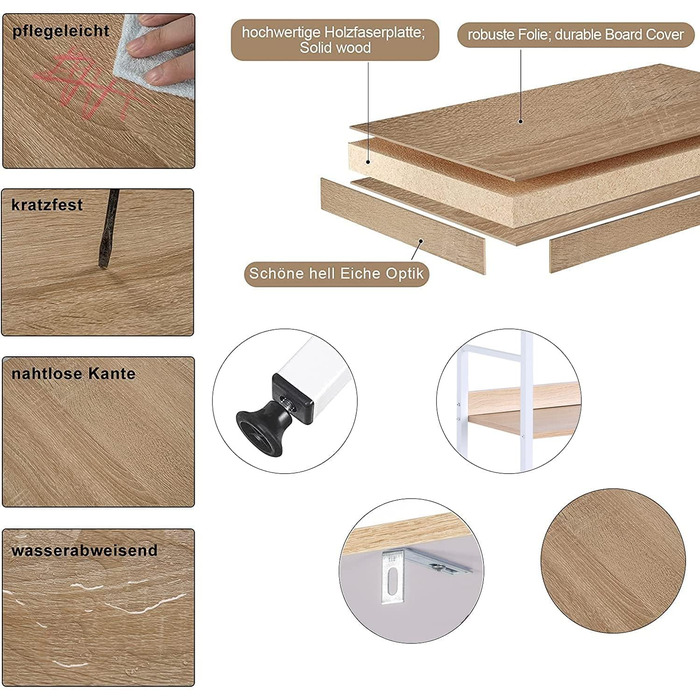 pflegeleicht

kratzfest

nahtlose Kante

wasserabweisend

hochwertige Holzfaserplatte; Solid wood

robuste Folie; durable Board Cover

Schöne hell Eiche Optik