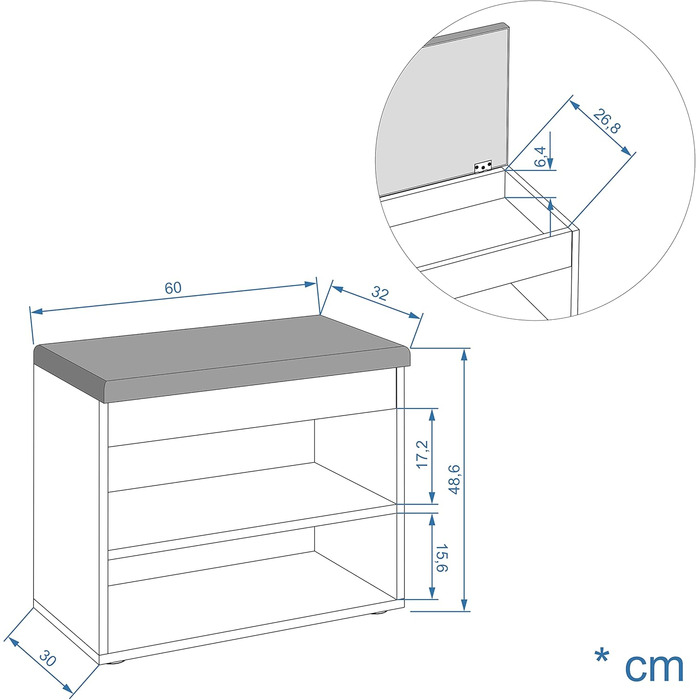 26,8
6,4
60
32
17,2
48,6
15,6
30
* cm