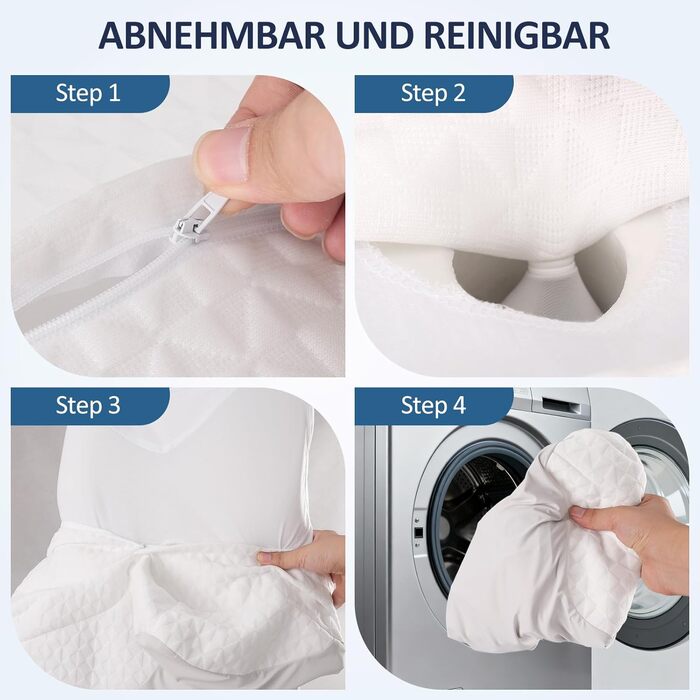 ABNEHMBAR UND REINIGBAR

Step 1

Step 2

Step 3

Step 4