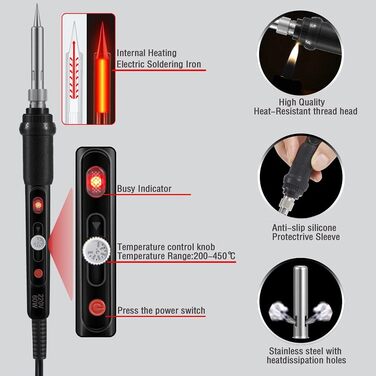 Internal Heating
Electric Soldering Iron

Busy Indicator

Temperature control knob
Temperature Range:200-450℃

Press the power switch

220V 60W

High Quality
Heat-Resistant thread head

Anti-slip silicone
Protectrive Sleeve

Stainless steel with
heatdissipation holes