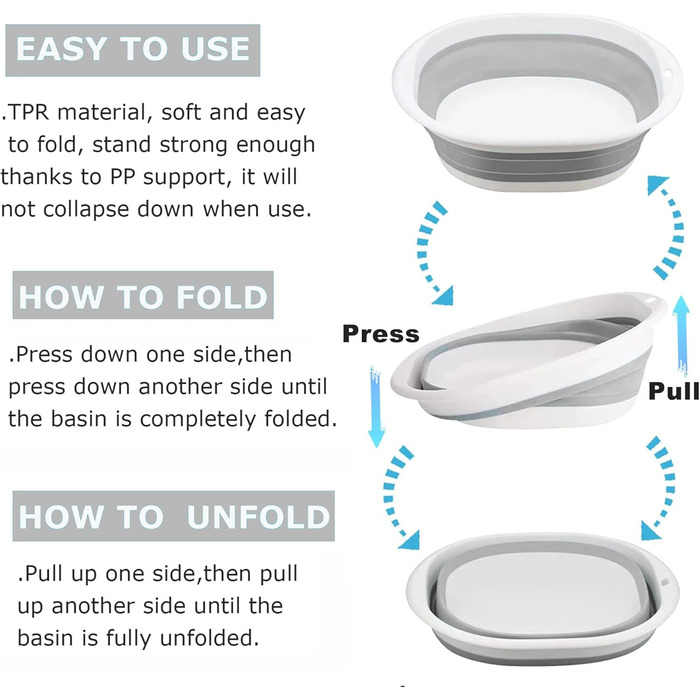 EASY TO USE

.TPR material, soft and easy to fold, stand strong enough thanks to PP support, it will not collapse down when use.

HOW TO FOLD

.Press down one side,then press down another side until the basin is completely folded.

HOW TO UNFOLD

.Pull up one side,then pull up another side until the basin is fully unfolded.

Press

Pull